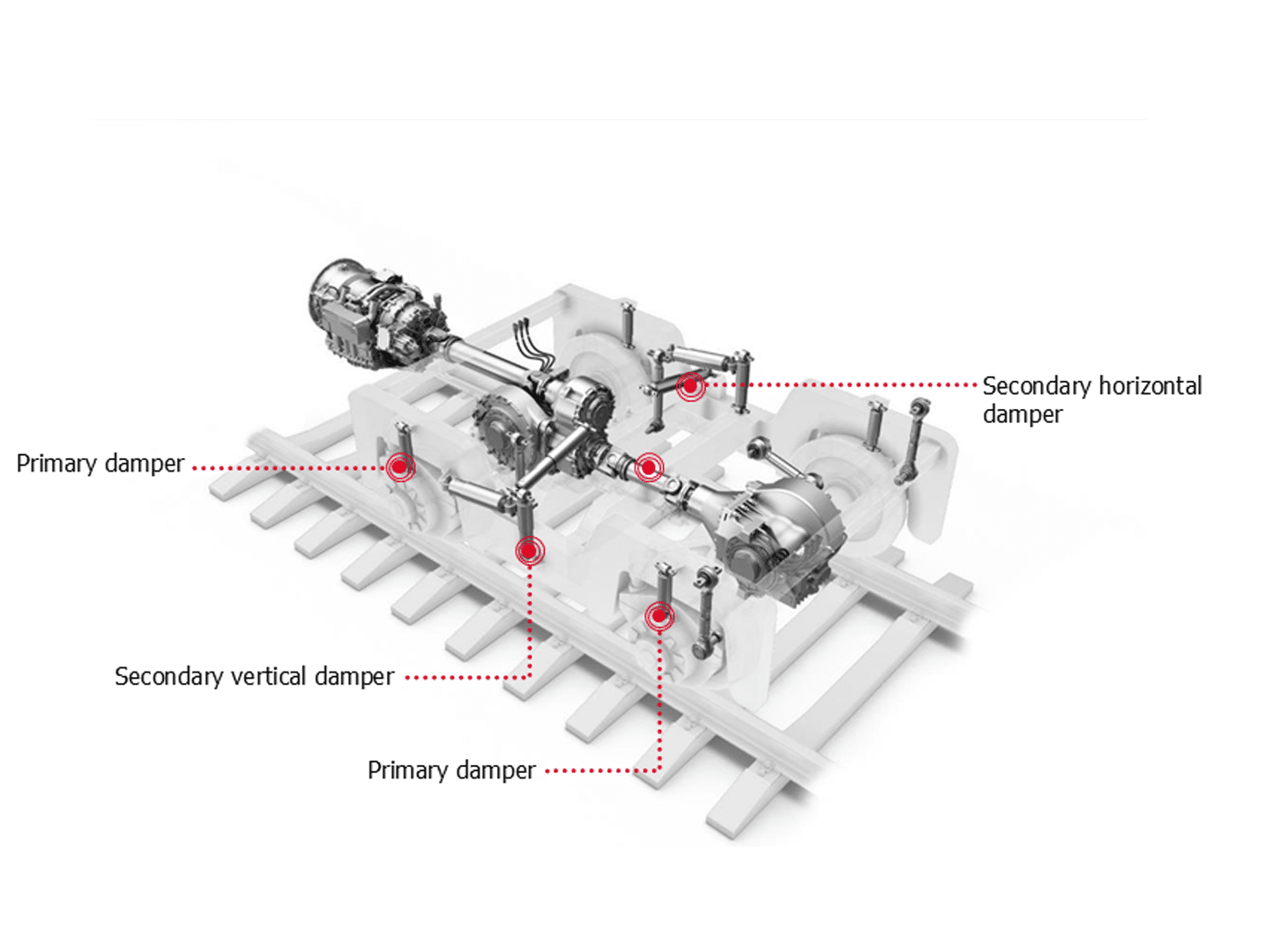 Secondary horizontal damper

Primary damper

Secondary vertical damper

Primary damper